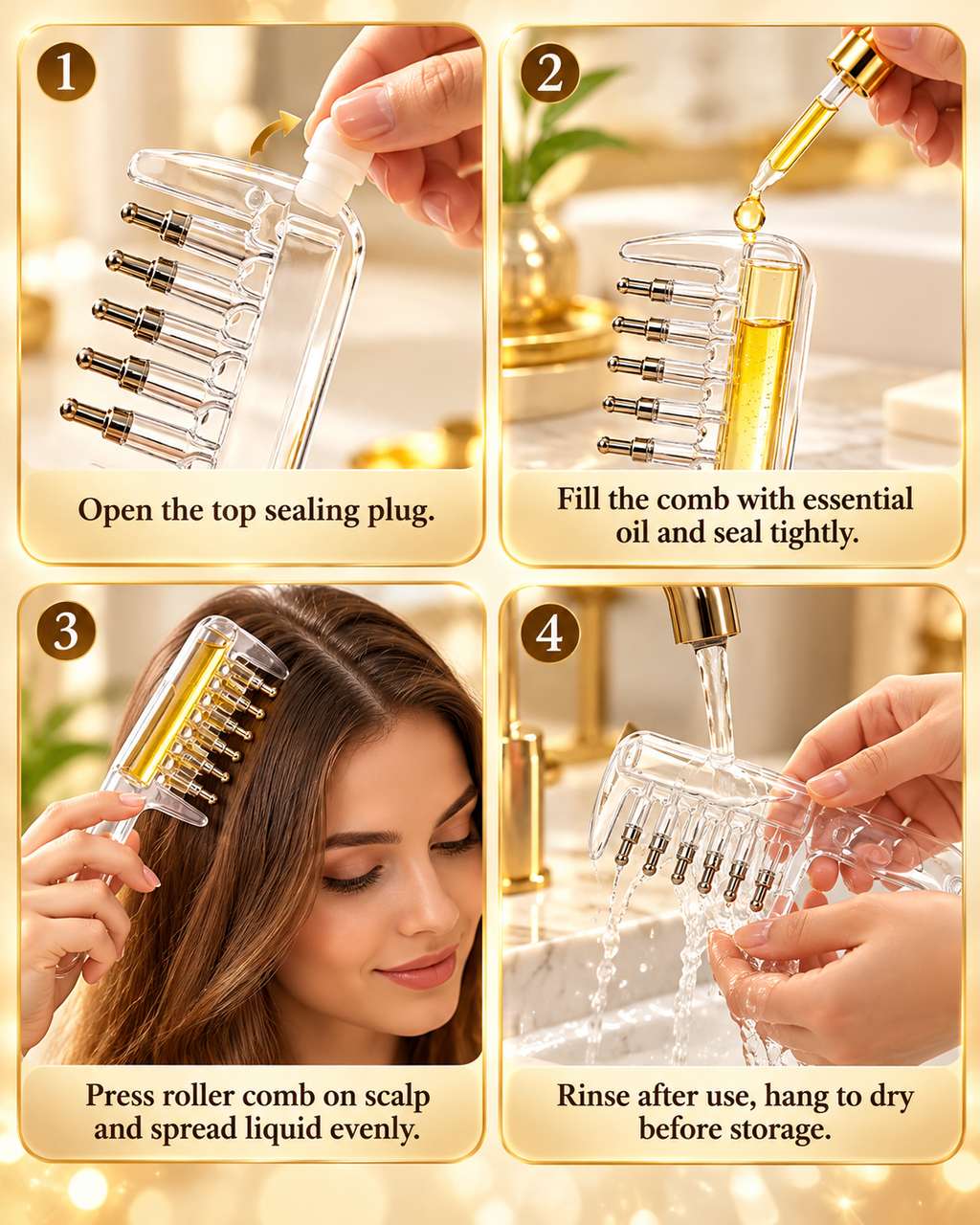 1

Open the top sealing plug.

2

Fill the comb with essential oil and seal tightly.

3

Press roller comb on scalp and spread liquid evenly.

4

Rinse after use, hang to dry before storage.